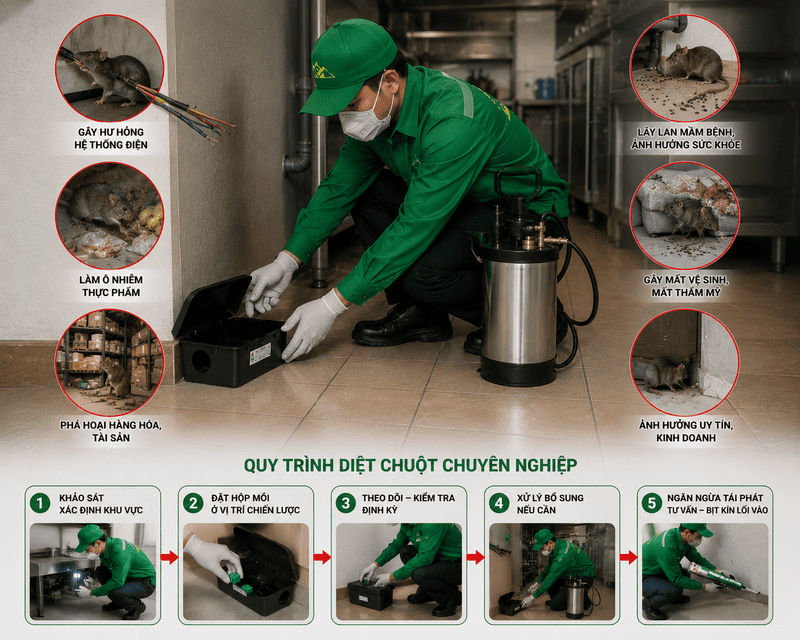 GÂY HƯ HỎNG HỆ THỐNG ĐIỆN

LÀM Ô NHIỄM THỰC PHẨM

PHÁ HOẠI HÀNG HÓA, TÀI SẢN

LÂY LAN MẦM BỆNH, ẢNH HƯỞNG SỨC KHỎE

GÂY MẤT VỆ SINH, MẤT THẨM MỸ

ẢNH HƯỞNG UY TÍN, KINH DOANH

QUY TRÌNH DIỆT CHUỘT CHUYÊN NGHIỆP

1 KHẢO SÁT XÁC ĐỊNH KHU VỰC

2 ĐẶT HỘP MỒI Ở VỊ TRÍ CHIẾN LƯỢC

3 THEO DÕI – KIỂM TRA ĐỊNH KỲ

4 XỬ LÝ BỔ SUNG NẾU CẦN

5 NGĂN NGỪA TÁI PHÁT TƯ VẤN – BỊT KÍN LỐI VÀO